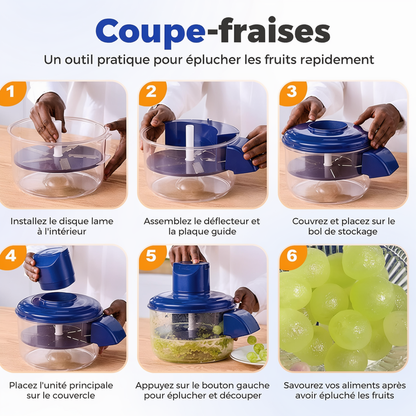 Coupe-fraises

Un outil pratique pour éplucher les fruits rapidement

1

Installez le disque lame à l'intérieur

2

Assemblez le déflecteur et la plaque guide

3

Couvrez et placez sur le bol de stockage

4

Placez l'unité principale sur le couvercle

5

Appuyez sur le bouton gauche pour éplucher et découper

6

Savourez vos aliments après avoir épluché les fruits